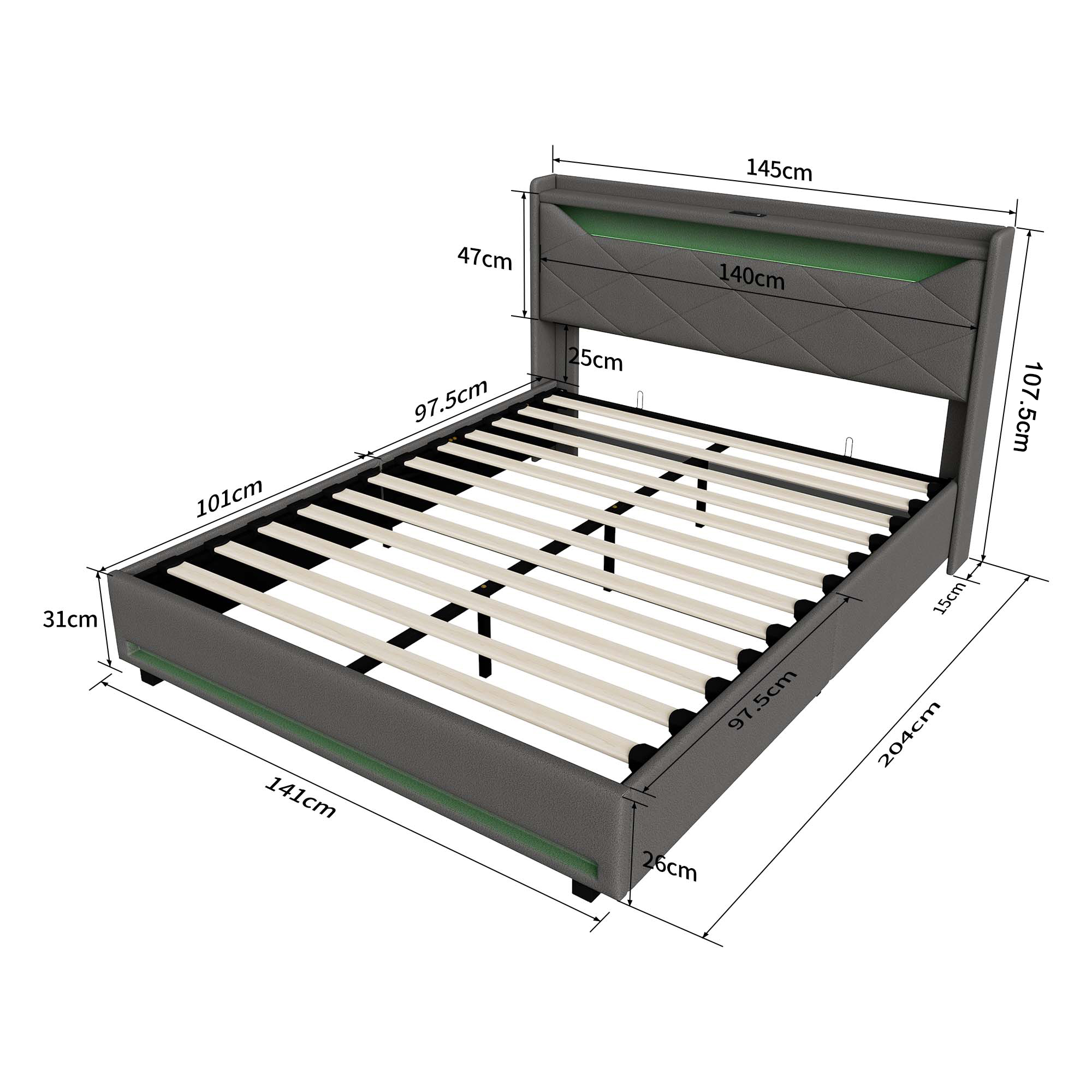 145cm
47cm
140cm
25cm
107.5cm
97.5cm
101cm
31cm
15cm
97.5cm
204cm
141cm
26cm