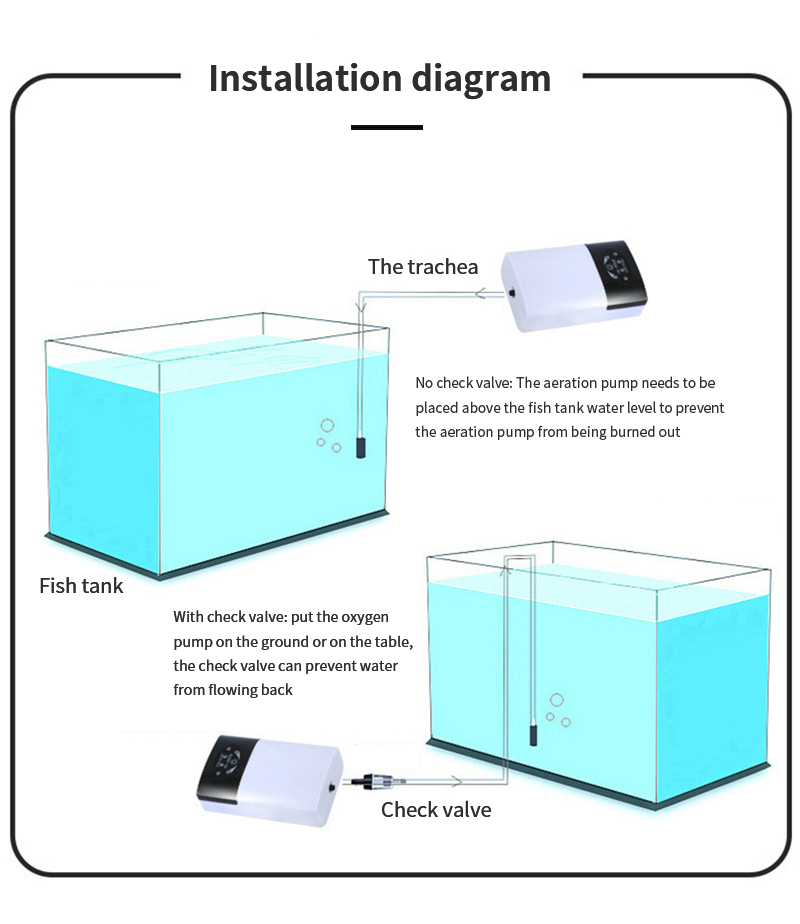 Installation diagram

The trachea

No check valve: The aeration pump needs to be placed above the fish tank water level to prevent the aeration pump from being burned out

Fish tank

With check valve: put the oxygen pump on the ground or on the table, the check valve can prevent water from flowing back

Check valve