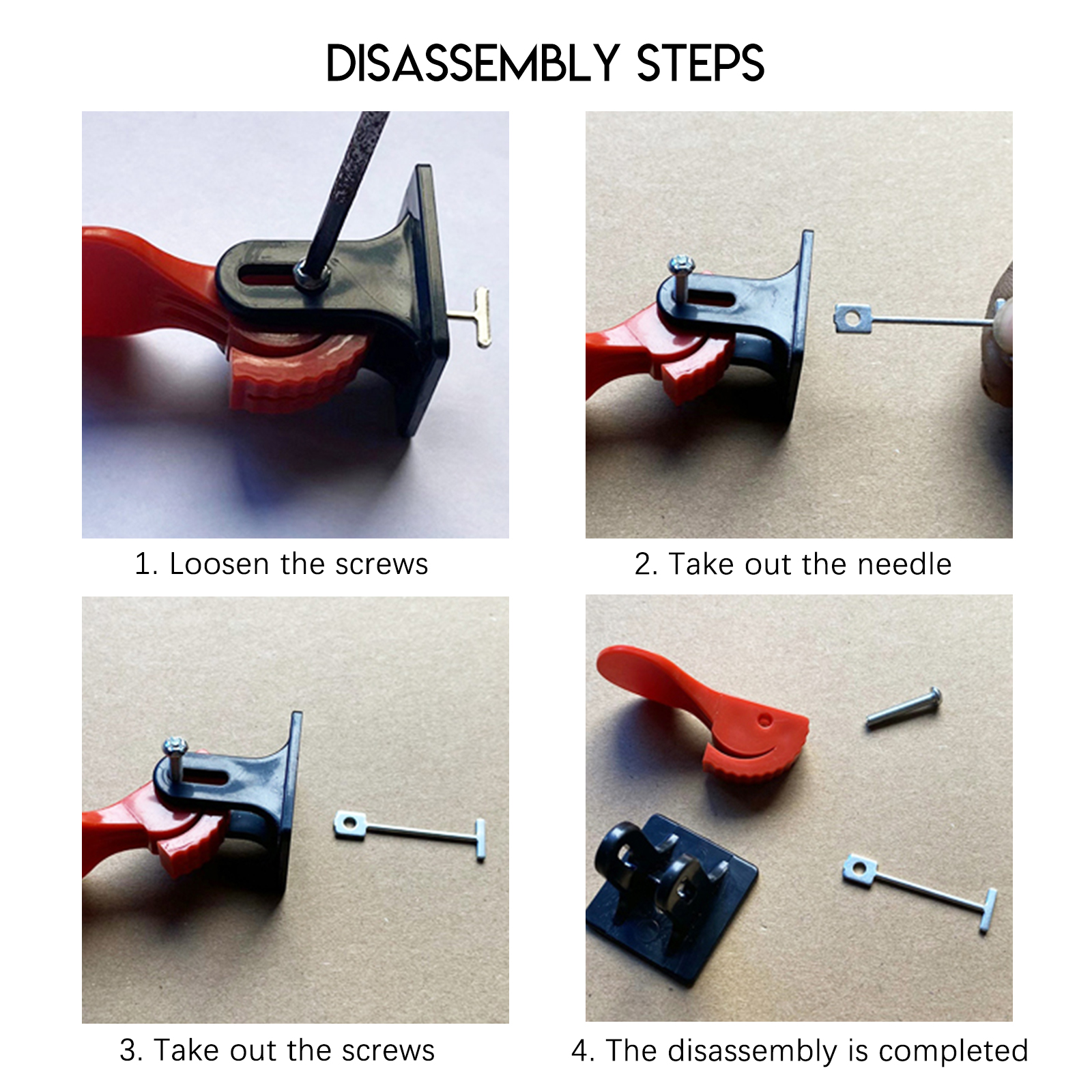 DISASSEMBLY STEPS

1. Loosen the screws

2. Take out the needle

3. Take out the screws

4. The disassembly is completed