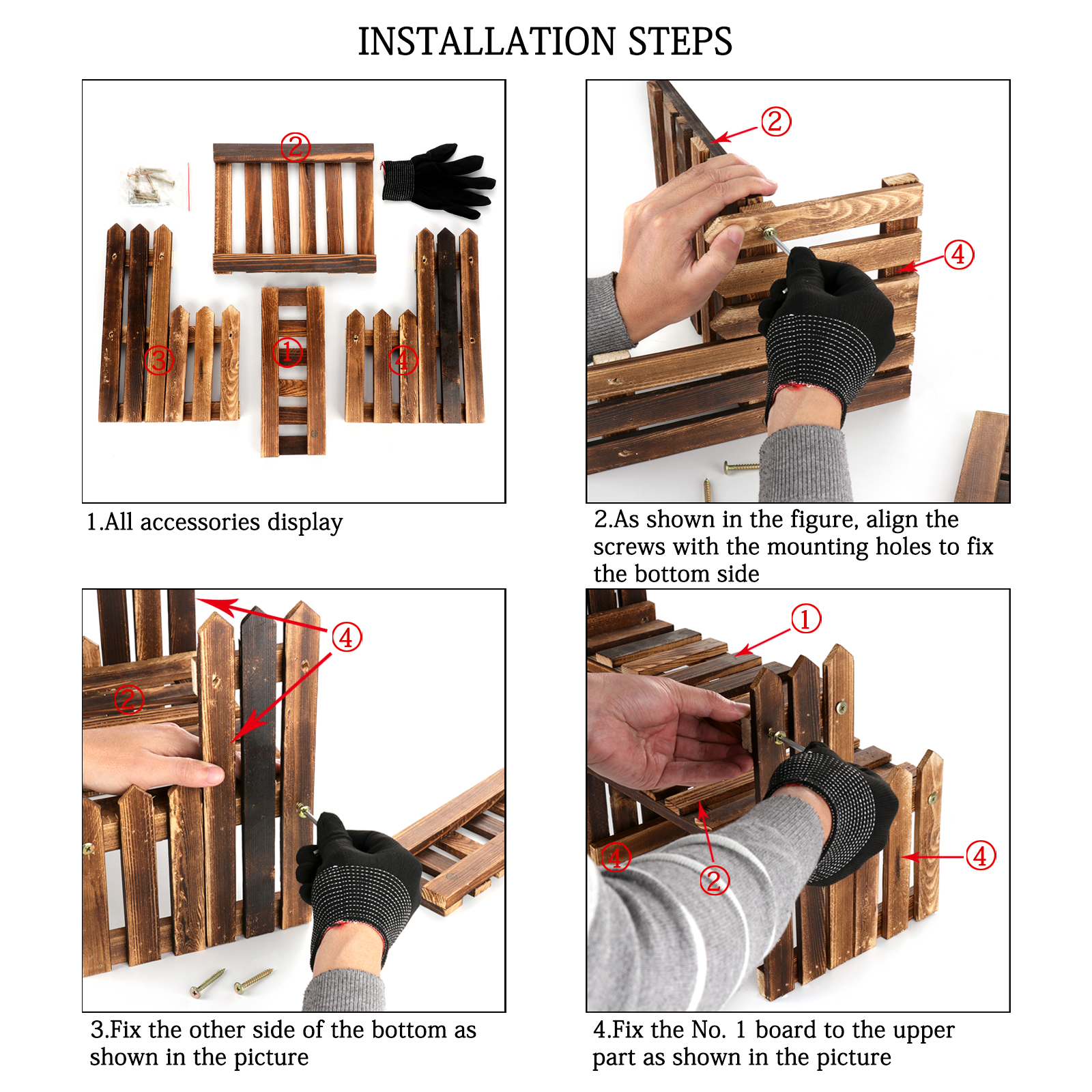 INSTALLATION STEPS

②
③
①
④

1.All accessories display

②
④

2.As shown in the figure, align the screws with the mounting holes to fix the bottom side

④
②

3.Fix the other side of the bottom as shown in the picture

①
④
②
④

4.Fix the No. 1 board to the upper part as shown in the picture