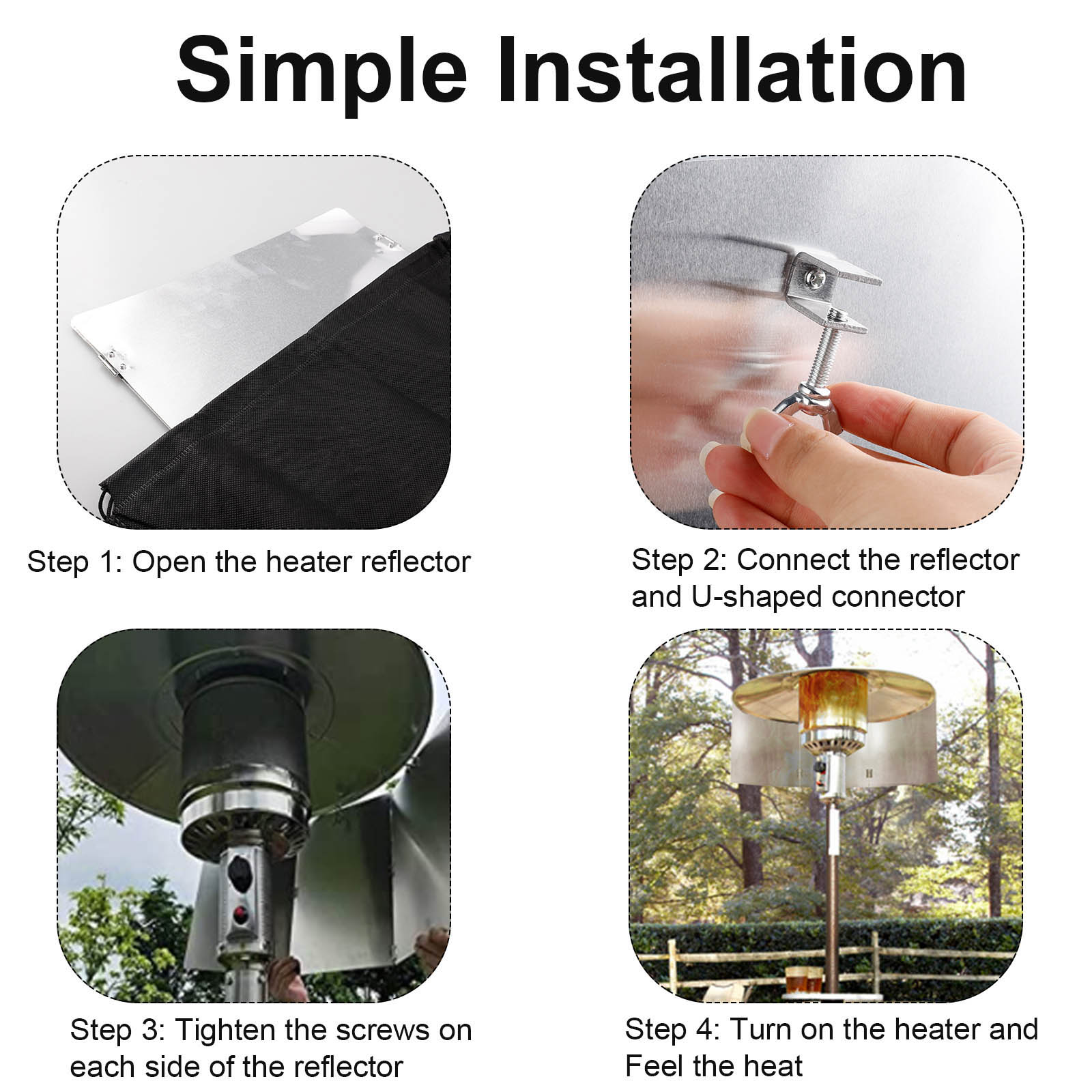 Simple Installation

Step 1: Open the heater reflector

Step 2: Connect the reflector and U-shaped connector

Step 3: Tighten the screws on each side of the reflector

Step 4: Turn on the heater and Feel the heat