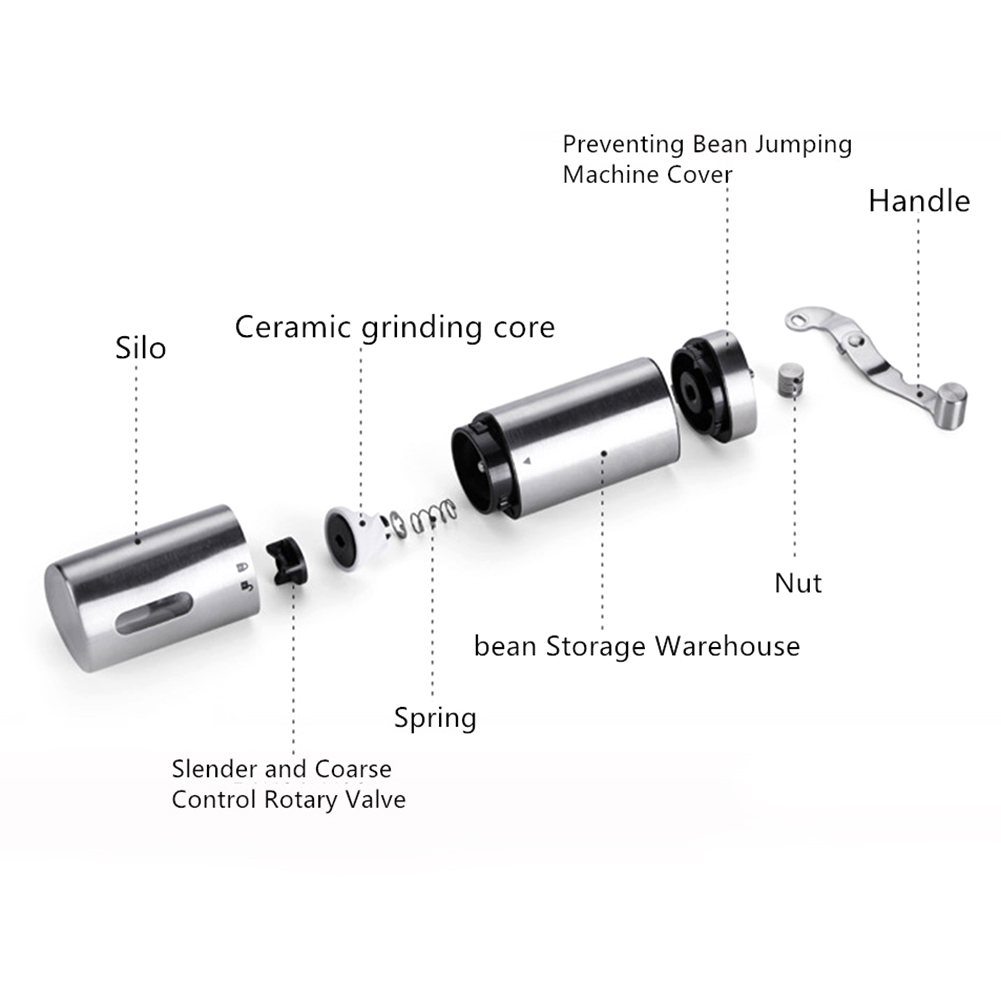 Preventing Bean Jumping Machine Cover

Handle

Silo

Ceramic grinding core

Nut

bean Storage Warehouse

Spring

Slender and Coarse Control Rotary Valve