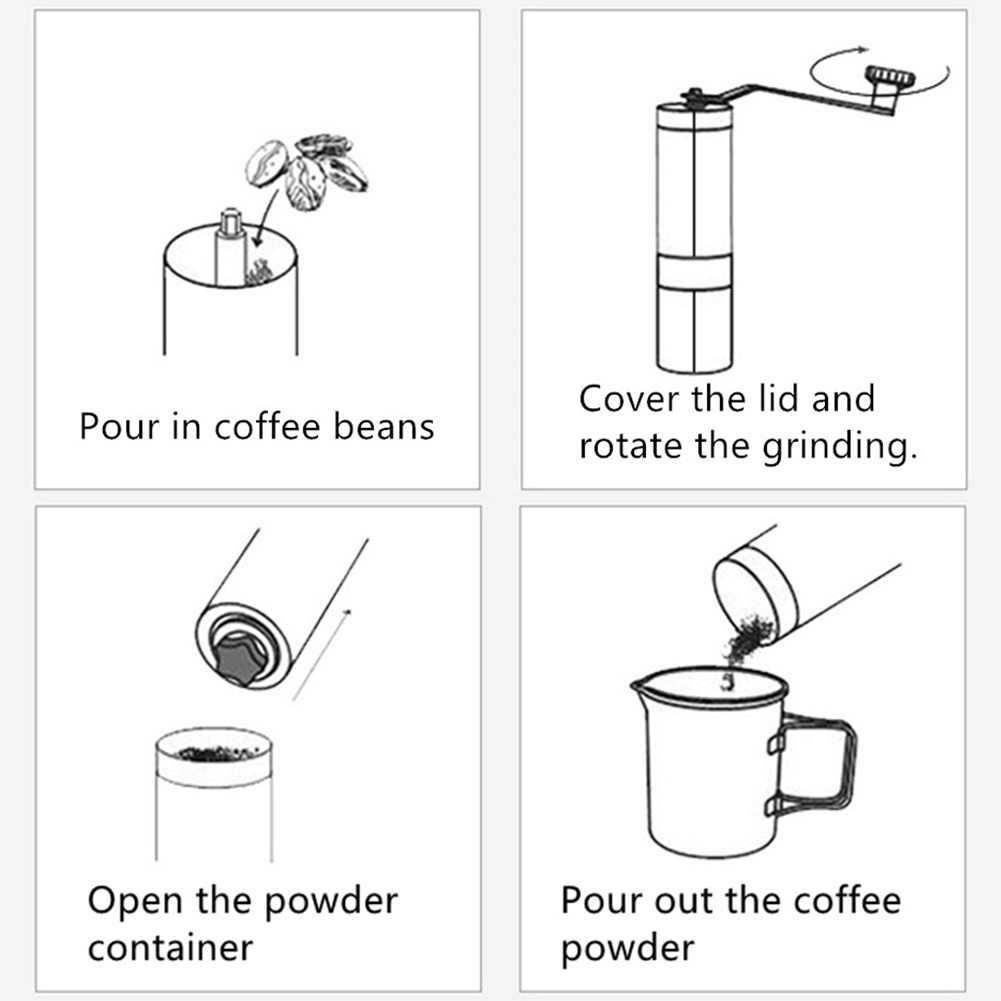 Pour in coffee beans

Cover the lid and rotate the grinding.

Open the powder container

Pour out the coffee powder