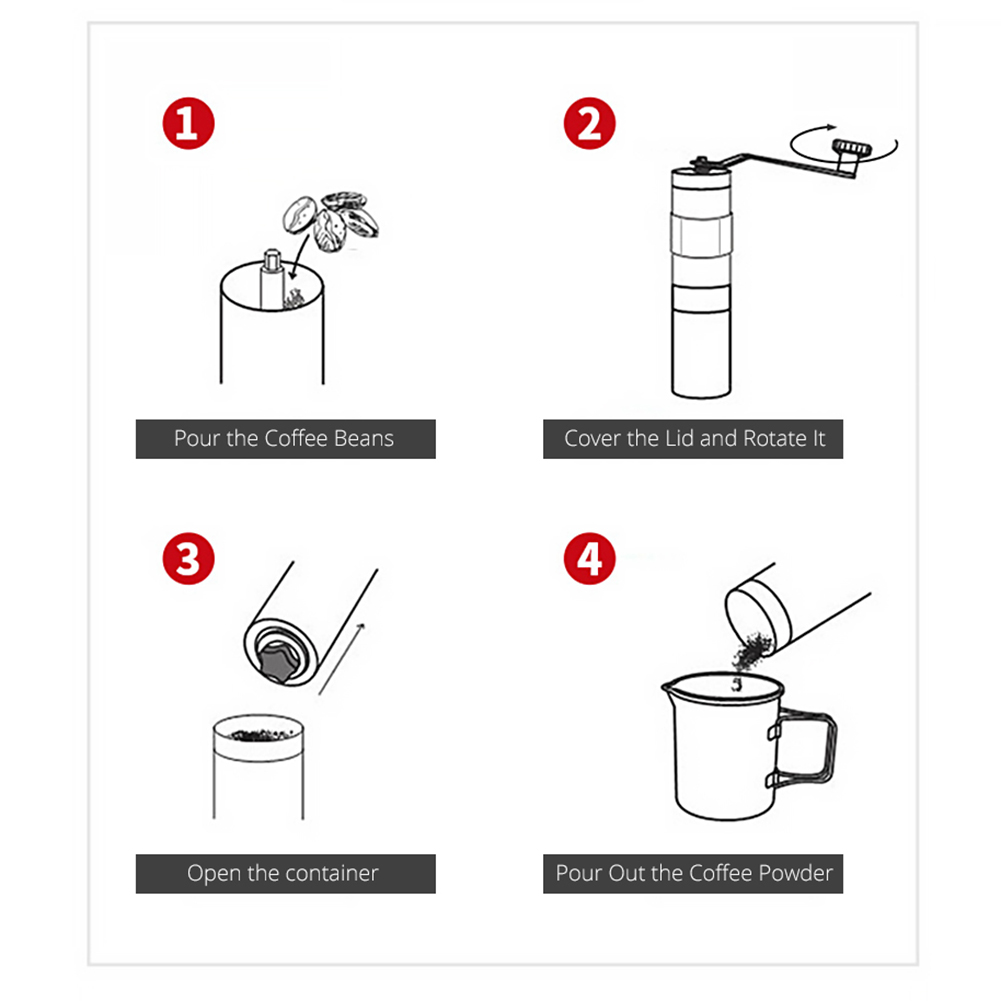 1

Pour the Coffee Beans

2

Cover the Lid and Rotate It

3

Open the container

4

Pour Out the Coffee Powder