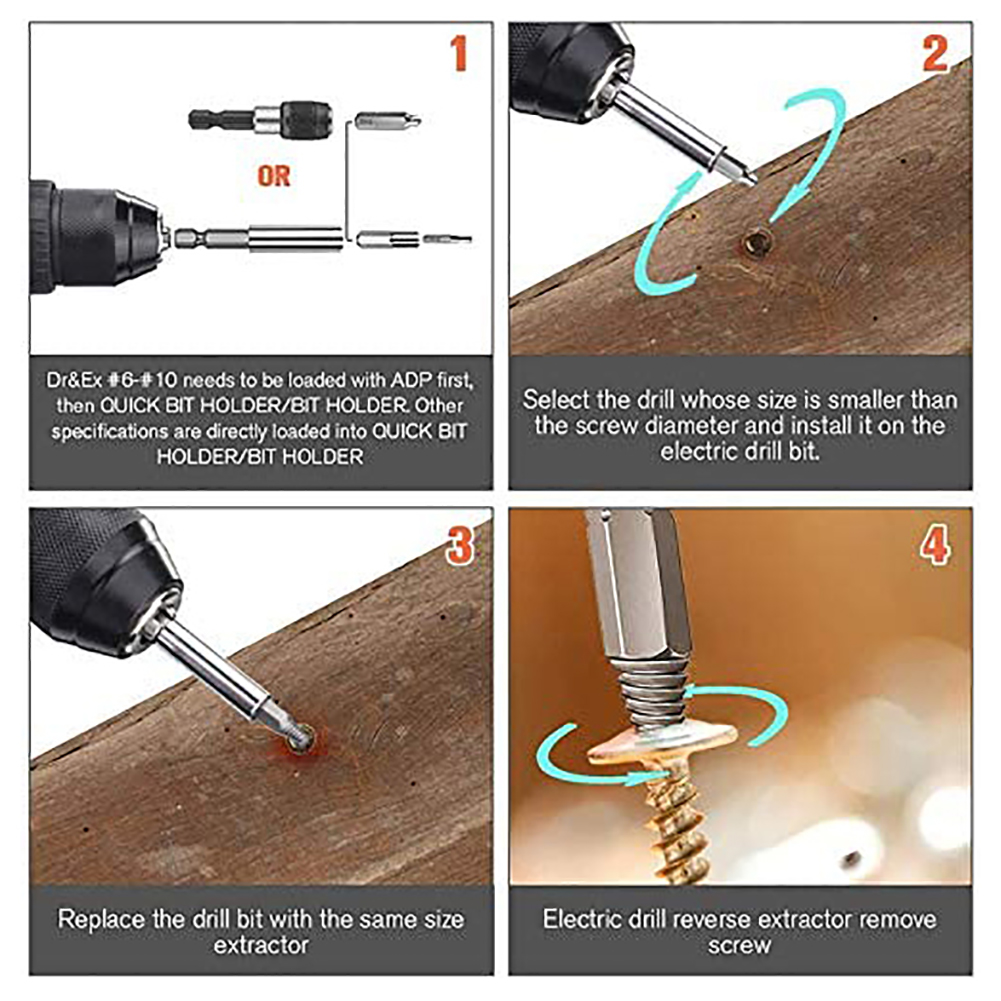 1

OR

Dr&Ex #6-#10 needs to be loaded with ADP first, then QUICK BIT HOLDER/BIT HOLDER. Other specifications are directly loaded into QUICK BIT HOLDER/BIT HOLDER

2

Select the drill whose size is smaller than the screw diameter and install it on the electric drill bit.

3

Replace the drill bit with the same size extractor

4

Electric drill reverse extractor remove screw