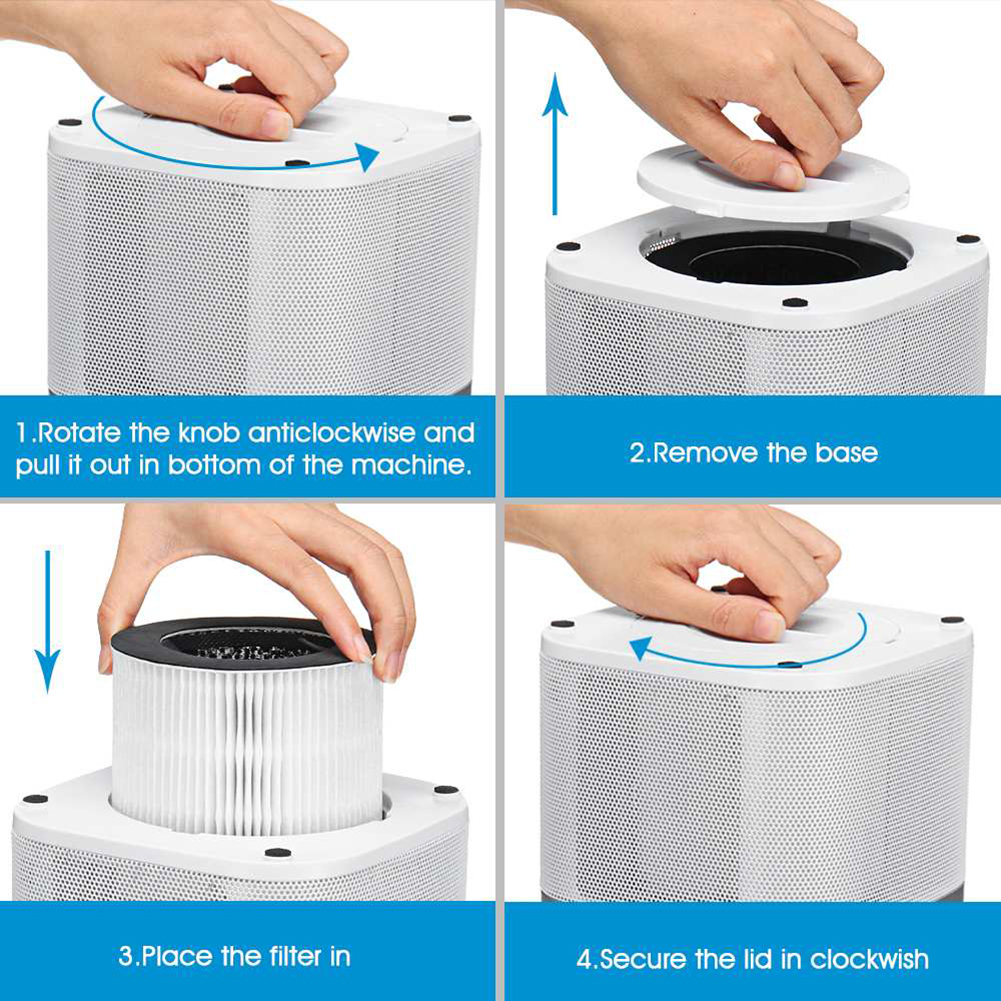 1.Rotate the knob anticlockwise and pull it out in bottom of the machine.

2.Remove the base

3.Place the filter in

4.Secure the lid in clockwish