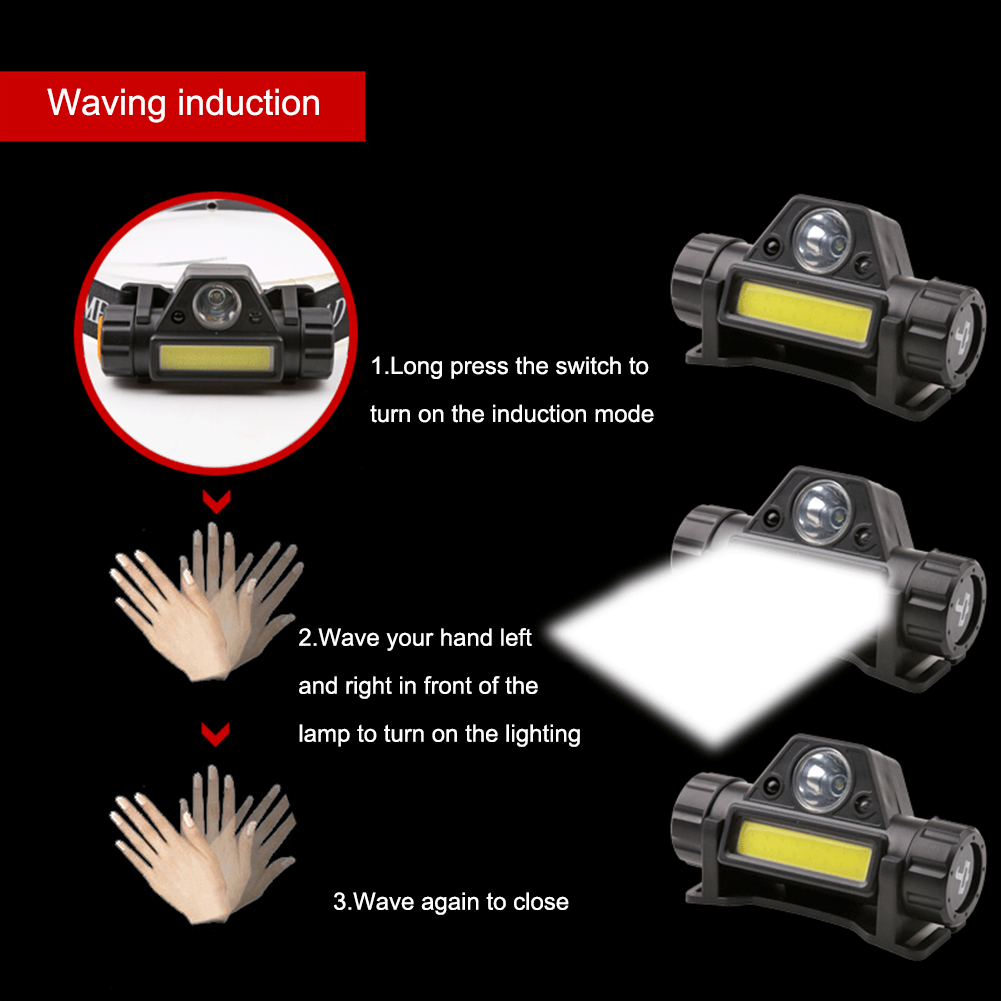 Waving induction

1.Long press the switch to turn on the induction mode

2.Wave your hand left and right in front of the lamp to turn on the lighting

3.Wave again to close