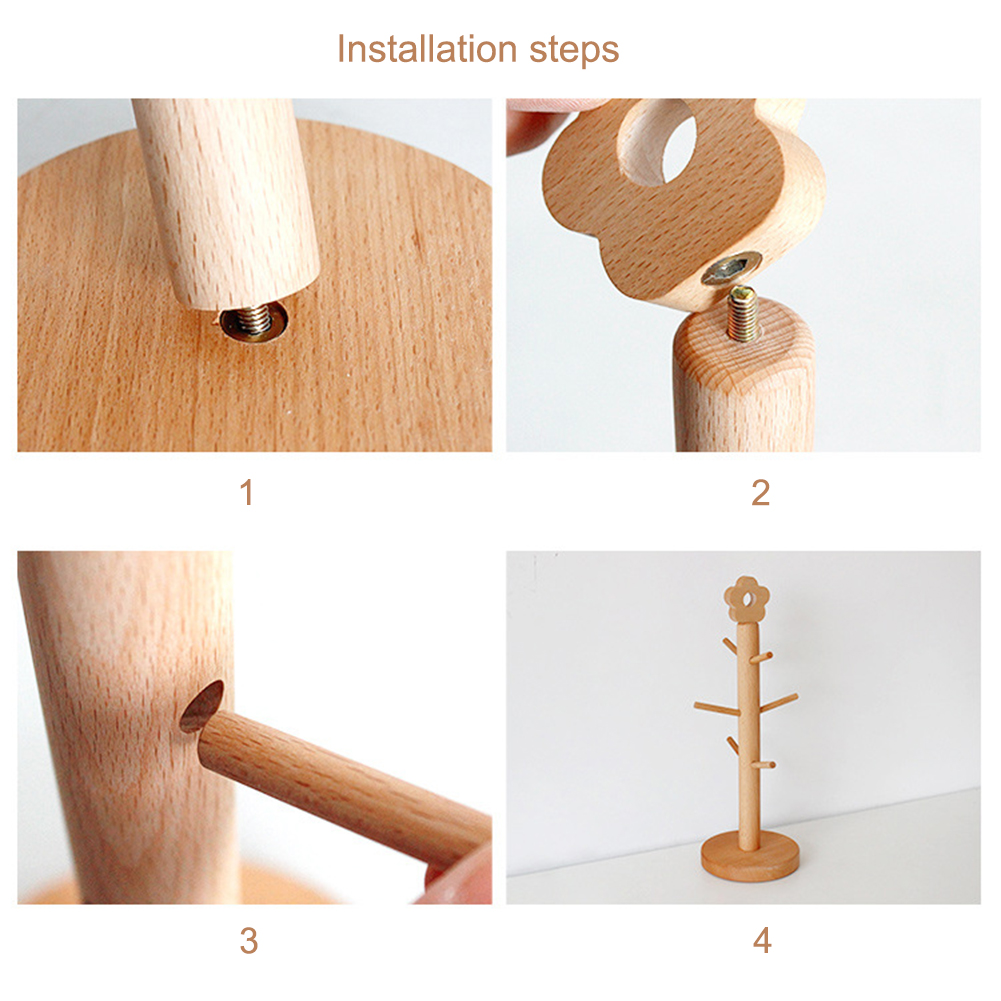 Installation steps

1

2

3

4