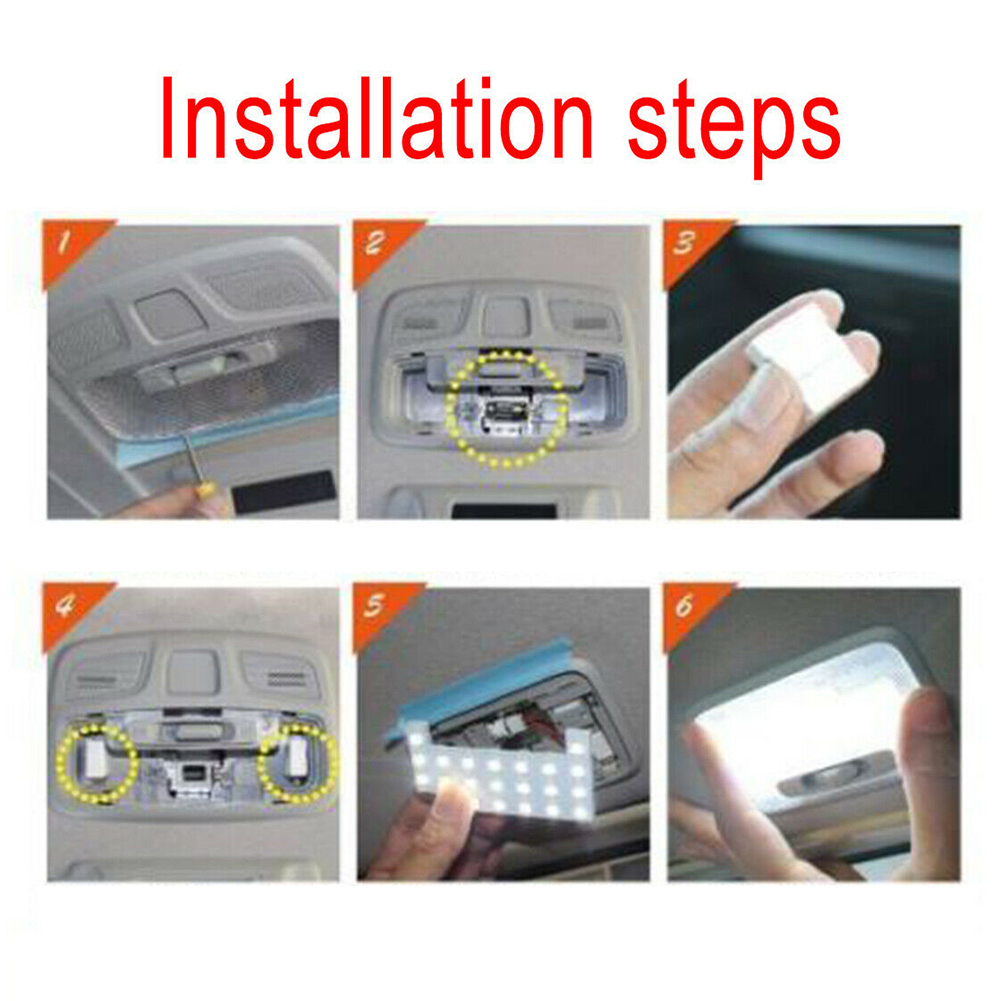 Installation steps

1

2

3

4

5

6